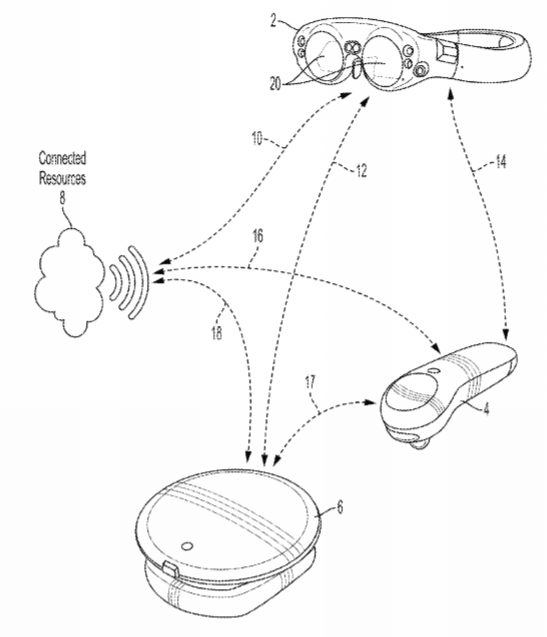 2

20

10

12

14

Connected Resources
8

16

18

17

4

6