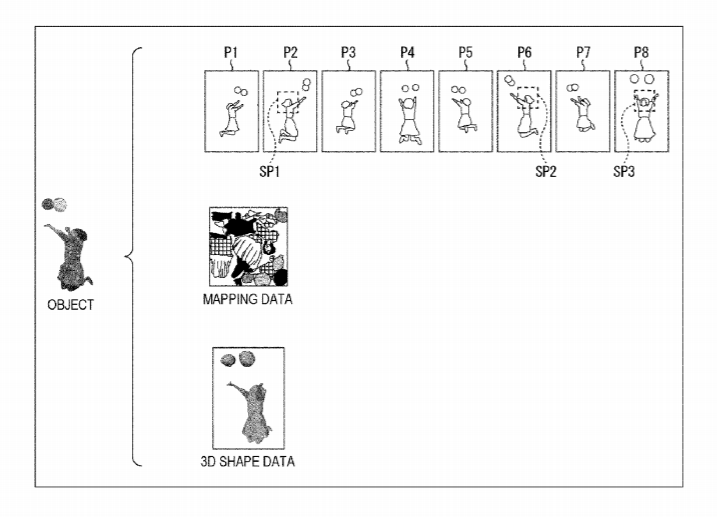 P1 P2 P3 P4 P5 P6 P7 P8

SP1 SP2 SP3

OBJECT

MAPPING DATA

3D SHAPE DATA