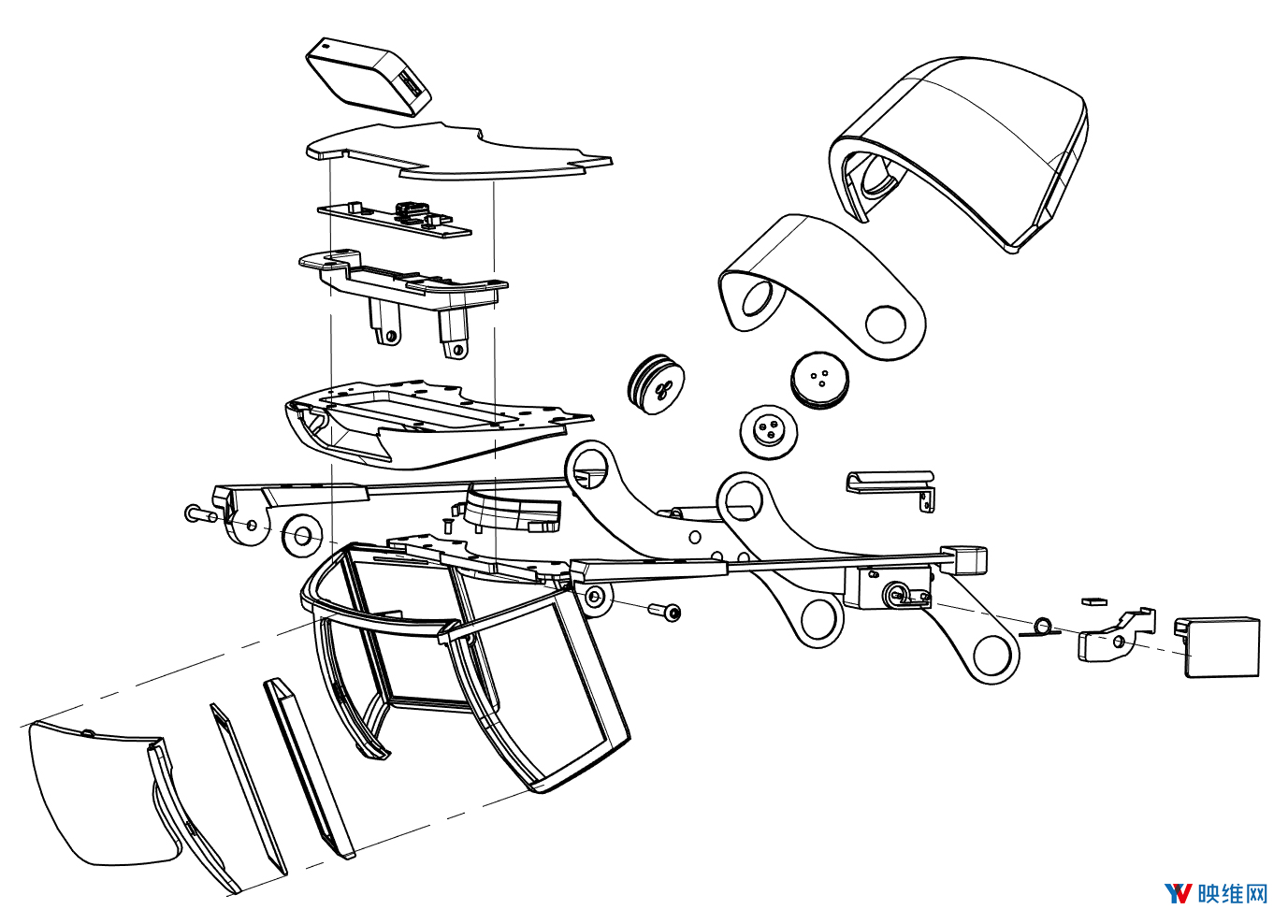 映维网