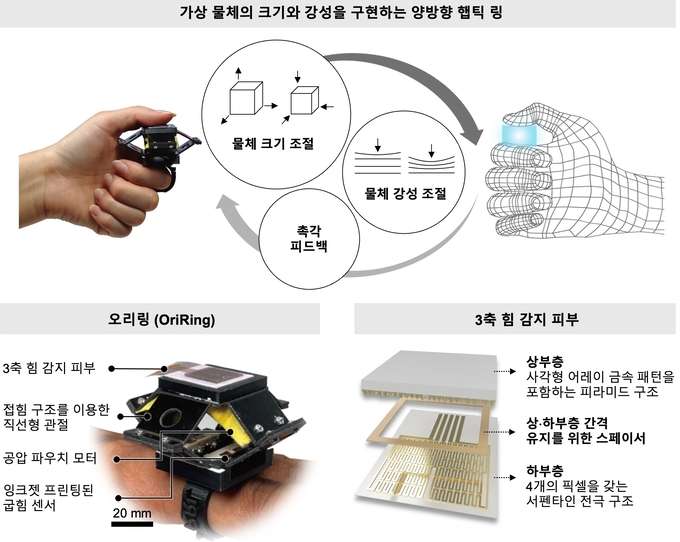 가상 물체의 크기와 강성을 구현하는 양방향 햅틱 링

물체 크기 조절

물체 강성 조절

촉각 피드백

오리링 (OriRing)

3축 힘 감지 피부

접힘 구조를 이용한 직선형 관절

공압 파우치 모터

잉크젯 프린팅된 굽힘 센서

20 mm

3축 힘 감지 피부

상부층
사각형 어레이 금속 패턴을 포함하는 피라미드 구조

상·하부층 간격 유지를 위한 스페이서

하부층
4개의 픽셀을 갖는 서펜타인 전극 구조