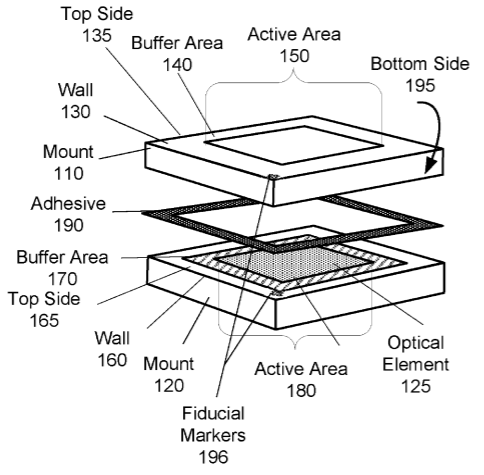 Top Side
135

Buffer Area
140

Active Area
150

Bottom Side
195

Wall
130

Mount
110

Adhesive
190

Buffer Area
170

Top Side
165

Wall
160

Mount
120

Active Area
180

Optical
Element
125

Fiducial
Markers
196