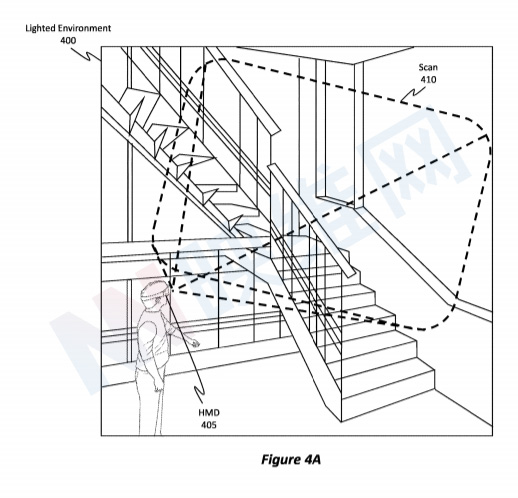 Lighted Environment
400

Scan
410

HMD
405

Figure 4A