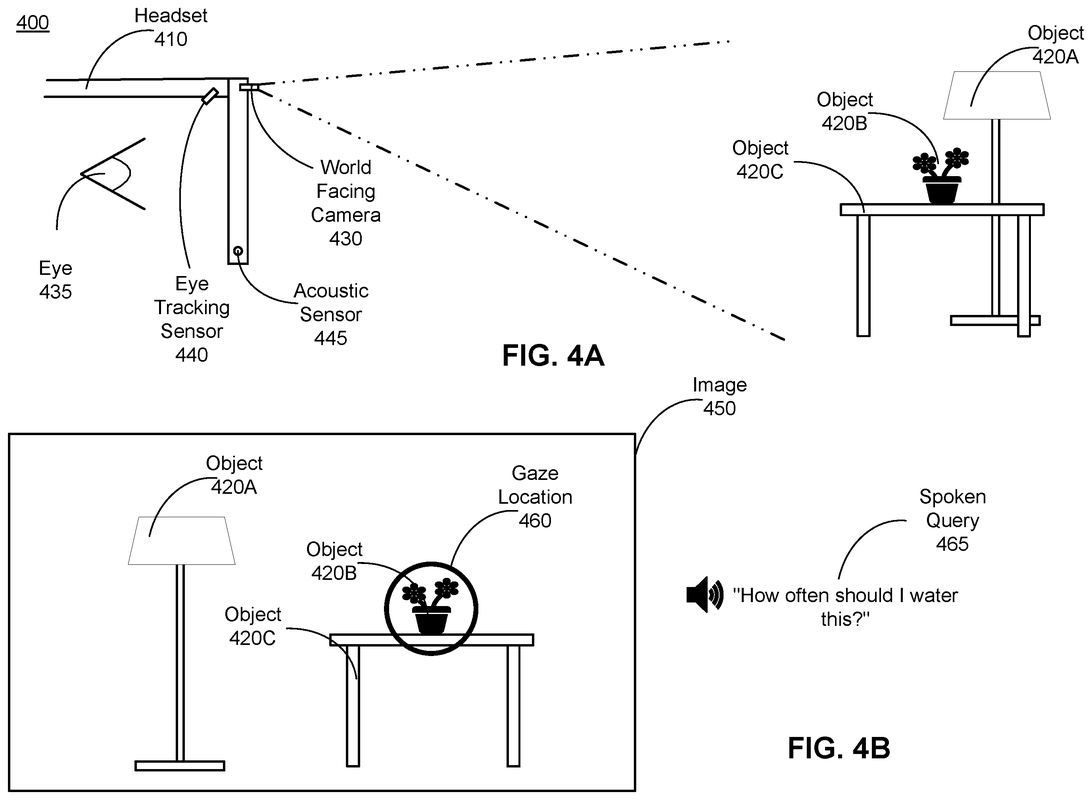 400

Headset
410

Object
420A

Object
420B

Object
420C

World
Facing
Camera
430

Eye
435

Eye
Tracking
Sensor
440

Acoustic
Sensor
445

FIG. 4A

Image
450

Object
420A

Gaze
Location
460

Object
420B

Object
420C

Spoken
Query
465

"How often should I water this?"

FIG. 4B