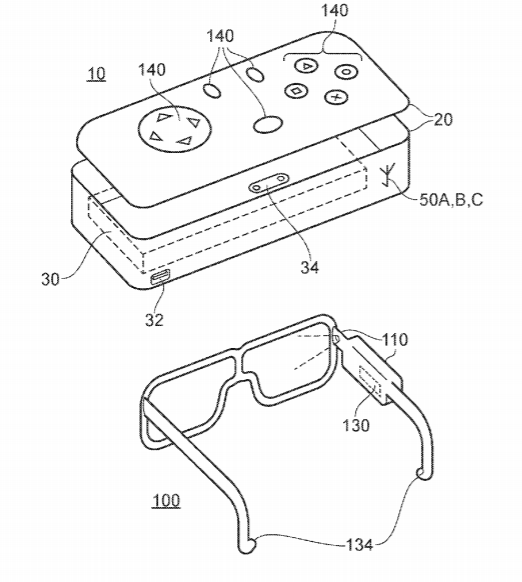 140
140
10
140
20
50A,B,C
34
30
32
110
130
100
134