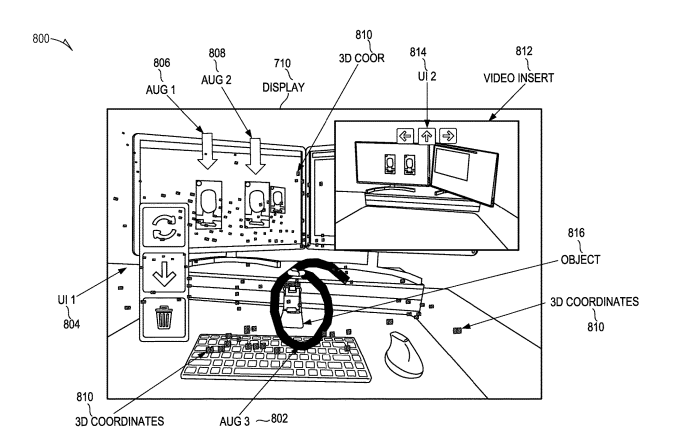 800

806
AUG 1

808
AUG 2

710
DISPLAY

810
3D COOR

814
UI 2

812
VIDEO INSERT

816
OBJECT

UI 1
804

3D COORDINATES
810

810
3D COORDINATES

AUG 3 802