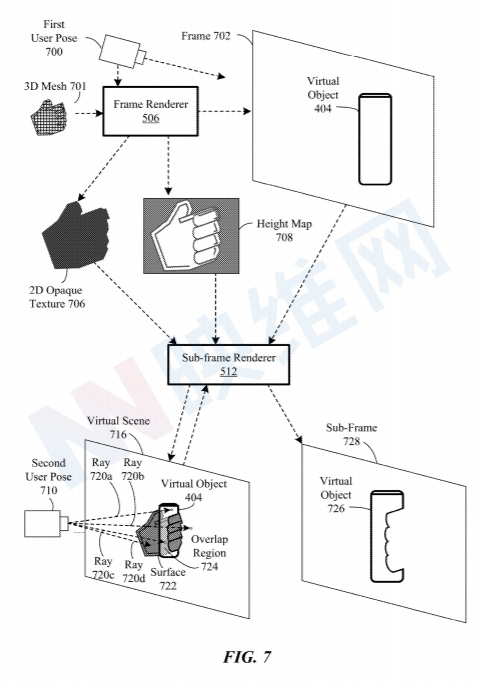 First User Pose 700

Frame 702

3D Mesh 701

Frame Renderer 506

Virtual Object 404

Height Map 708

2D Opaque Texture 706

映维网

Sub-frame Renderer 512

Virtual Scene 716

Sub-Frame 728

Second User Pose 710

Ray 720a

Ray 720b

Virtual Object 404

Virtual Object 726

Overlap Region 724

Ray 720c

Ray 720d

Surface 722

FIG. 7