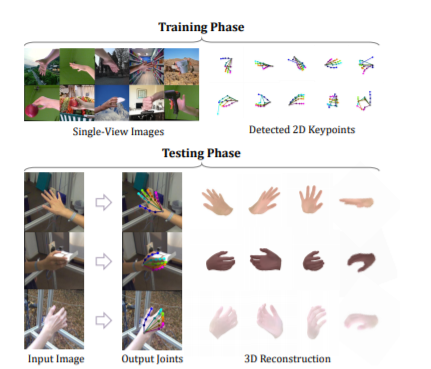 Training Phase

Single-View Images

Detected 2D Keypoints

Testing Phase

Input Image

Output Joints

3D Reconstruction