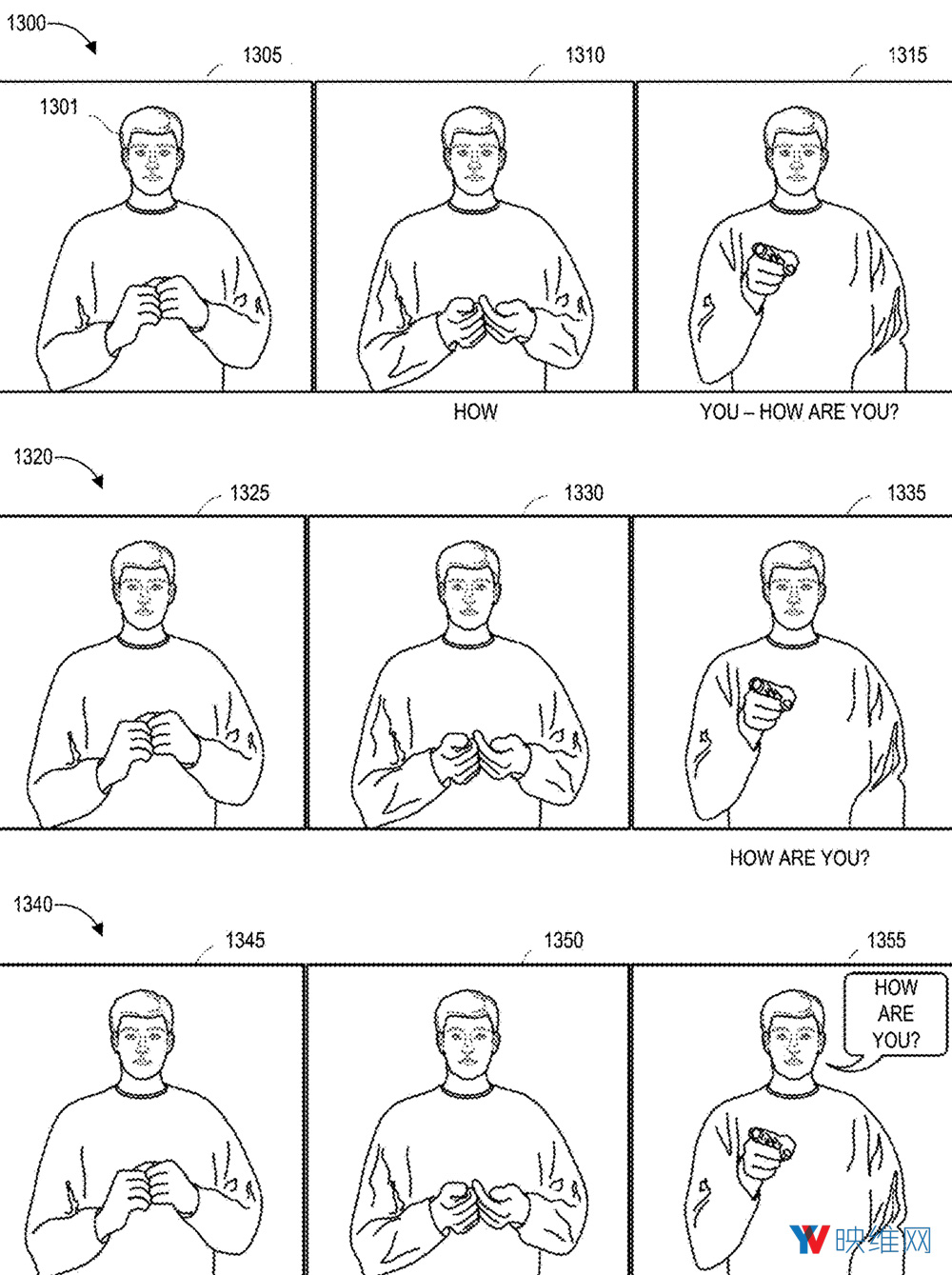 1300

1305

1310

1315

1301

HOW

YOU – HOW ARE YOU?

1320

1325

1330

1335

HOW ARE YOU?

1340

1345

1350

1355

HOW ARE YOU?

映维网