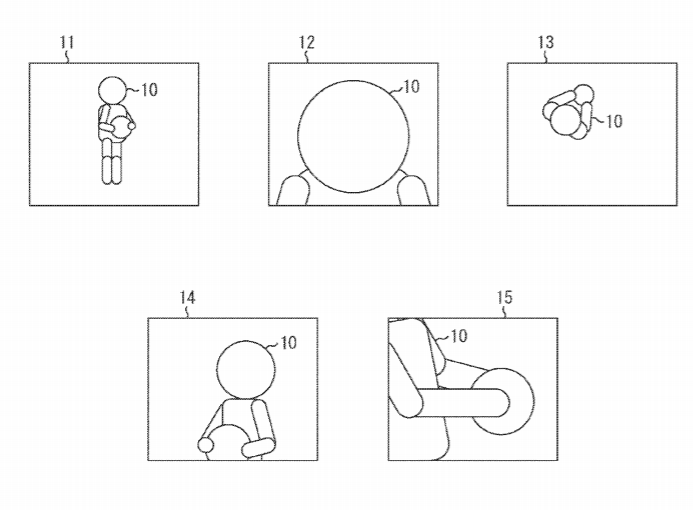 11
10
12
10
13
10
14
10
15
10