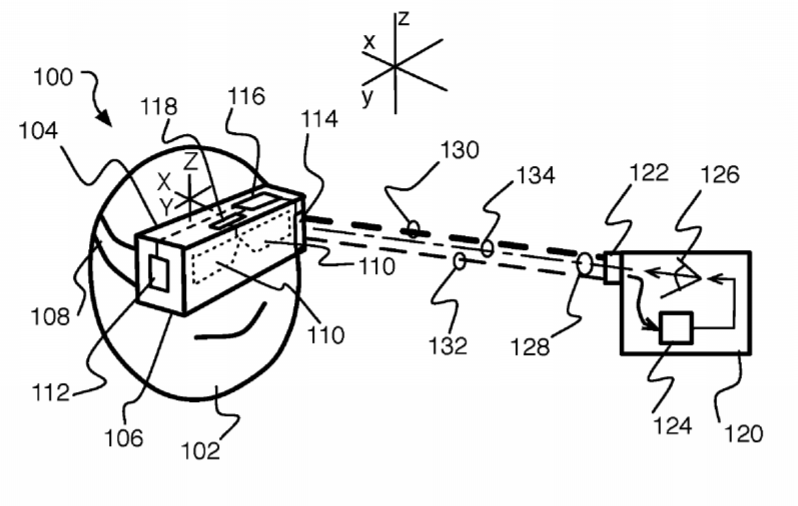 z
x
y
100
118
116
114
104
Z
X
Y
130
134
122
126
110
108
110
132
128
112
106
102
124
120