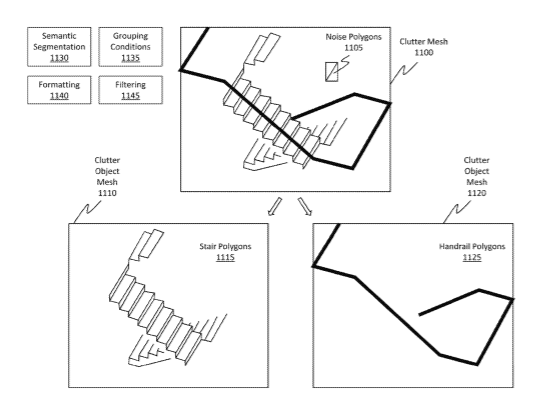 Semantic Segmentation
1130

Grouping Conditions
1135

Formatting
1140

Filtering
1145

Noise Polygons
1105

Clutter Mesh
1100

Clutter Object Mesh
1110

Clutter Object Mesh
1120

Stair Polygons
1115

Handrail Polygons
1125