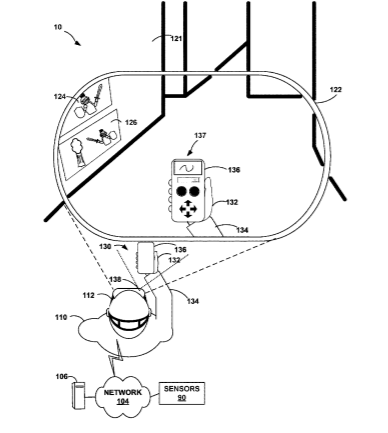 10

121

122

124

126

137

136

132

134

130

136

132

138

112

134

110

106

NETWORK
104

SENSORS
90