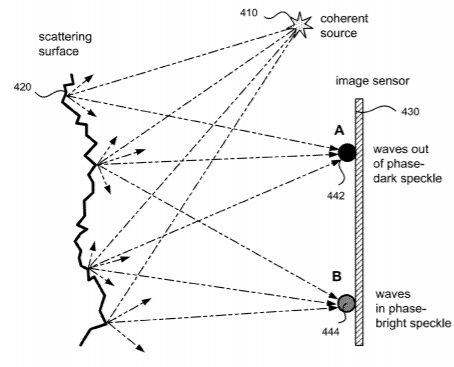 410
coherent source

scattering surface

420

image sensor

430

A

waves out of phase-dark speckle

442

B

waves in phase-bright speckle

444