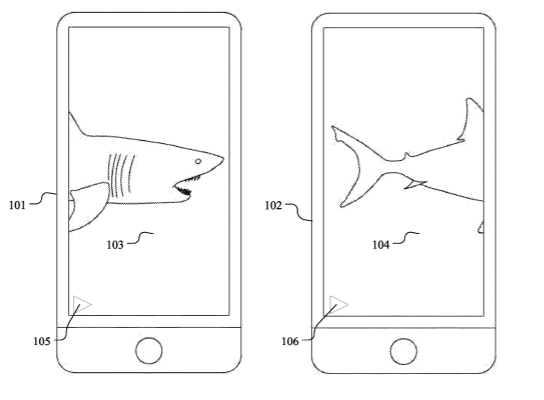 101
103
105
102
104
106