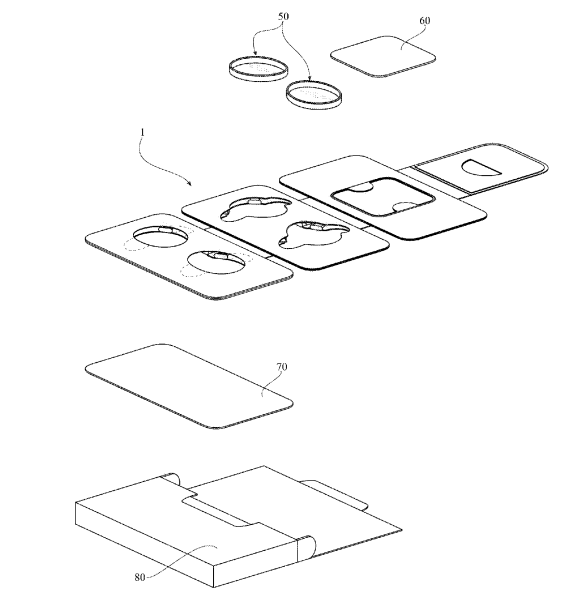 50
60
1
70
80