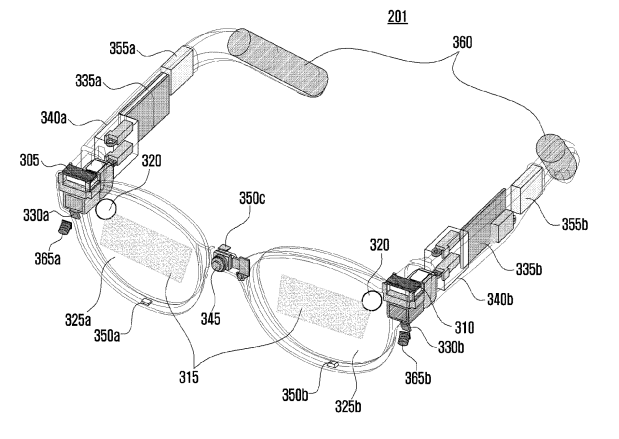 201

355a
360
335a
340a
305
320
330a
365a
350c
320
355b
335b
340b
310
330b
365b
325a
350a
345
315
350b
325b