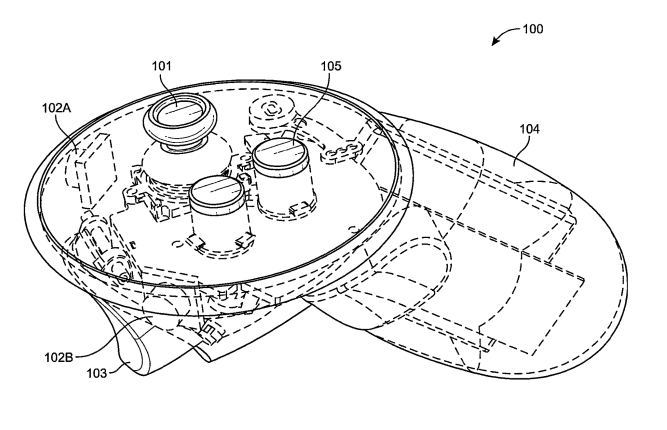 100

101

105

102A

104

102B

103