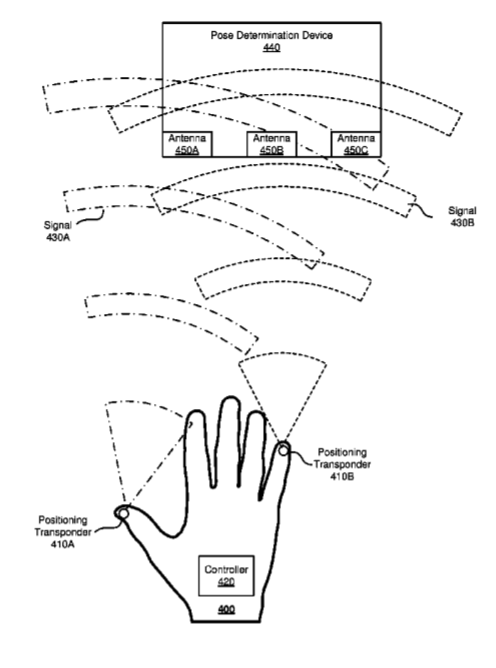 Pose Determination Device
440

Antenna
450A

Antenna
450B

Antenna
450C

Signal
430A

Signal
430B

Positioning
Transponder
410B

Positioning
Transponder
410A

Controller
420

400