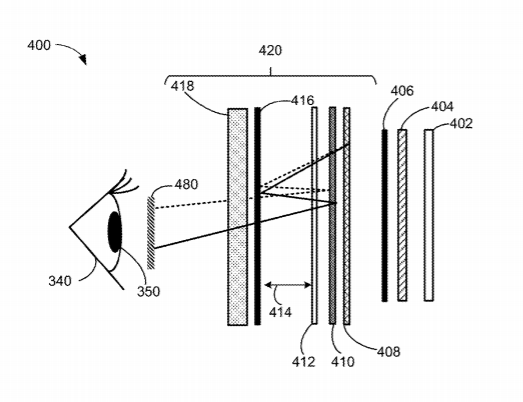 400

420

418

416

406

404

402

480

340

350

414

412

410

408