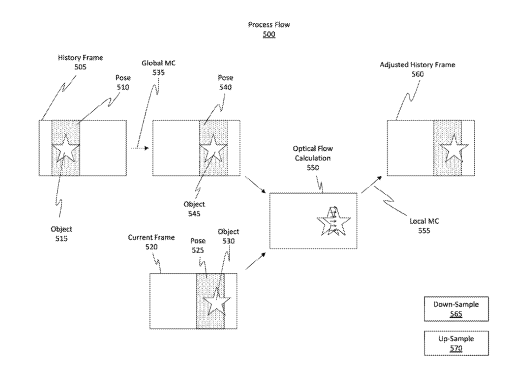 Process Flow
500

History Frame
505

Pose
510

Global MC
535

Pose
540

Adjusted History Frame
560

Optical Flow
Calculation
550

Object
545

Object
515

Local MC
555

Current Frame
520

Pose
525

Object
530

Down-Sample
565

Up-Sample
570