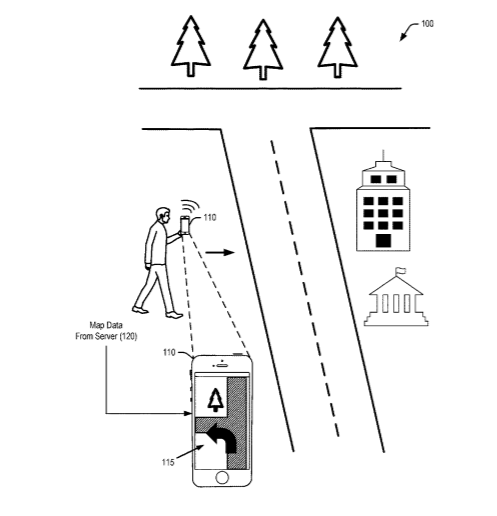 100

110

Map Data
From Server (120)

110

115