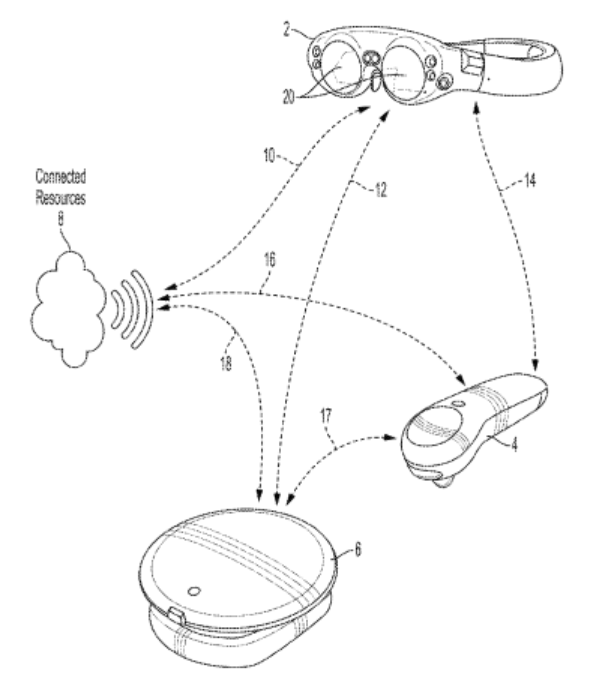 2

20

10

12

14

Connected Resources 8

16

18

17

4

6