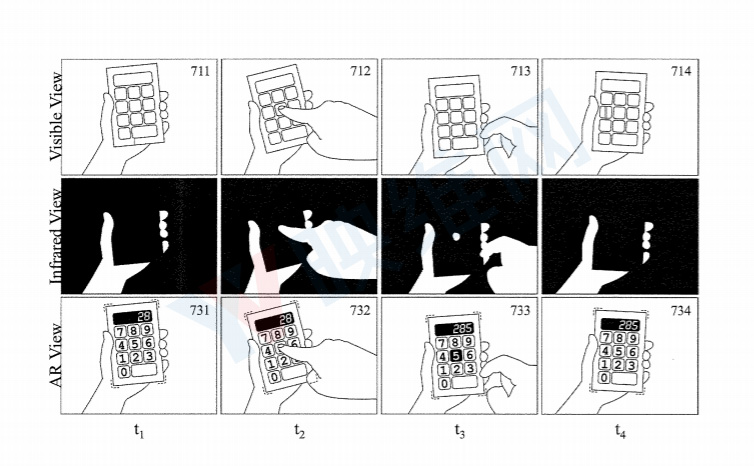 Visible View

711

712

713

714

Infrared View

AR View

731

28
7 8 9
4 5 6
1 2 3
0

732

28
7 8 9
4 6
1 2
0

733

285
7 8 9
4 5 6
1 2 3
0

734

285
7 8 9
4 5 6
1 2 3
0

$t_1$

$t_2$

$t_3$

$t_4$