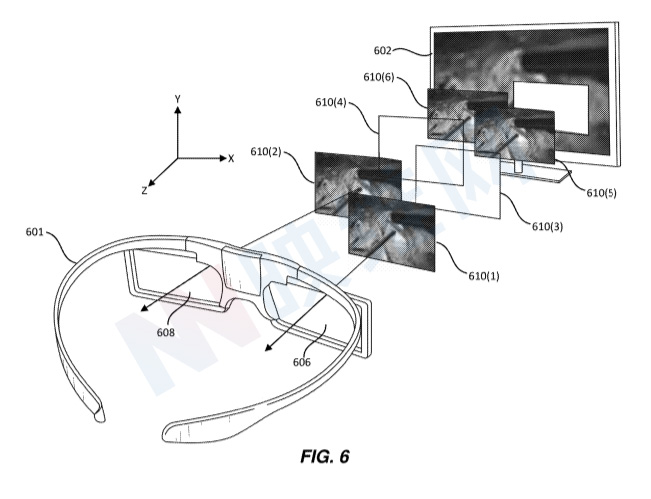 602

610(6)

610(4)

Y

X

Z

610(2)

610(5)

610(3)

601

610(1)

608

606

FIG. 6