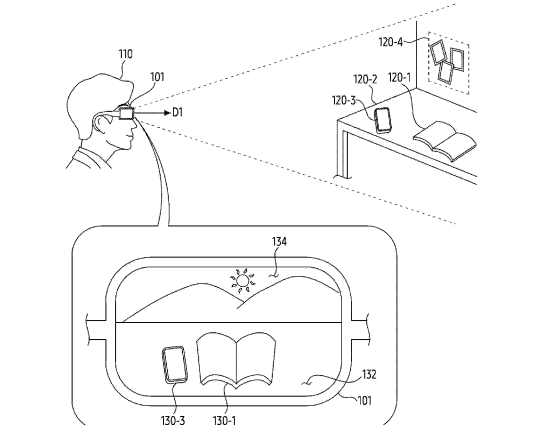 110
101
D1
120-4
120-2
120-1
120-3
134
132
101
130-3
130-1