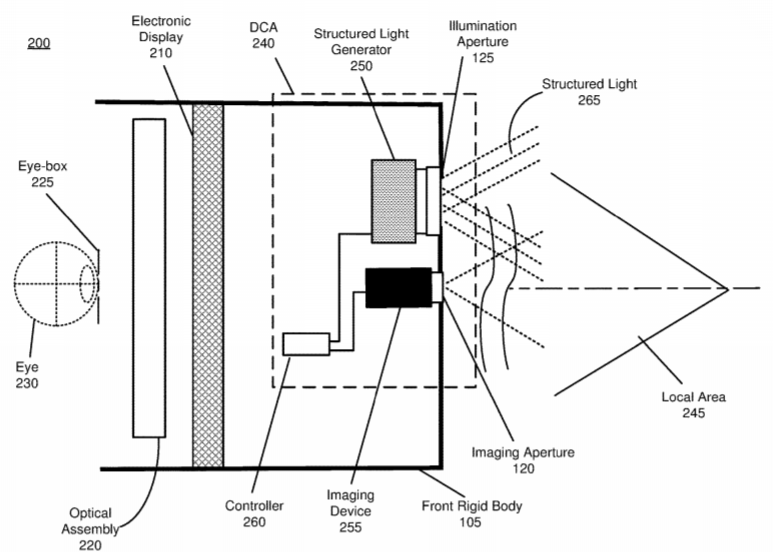 200

Electronic Display 210

DCA 240

Structured Light Generator 250

Illumination Aperture 125

Structured Light 265

Eye-box 225

Eye 230

Local Area 245

Imaging Aperture 120

Optical Assembly 220

Controller 260

Imaging Device 255

Front Rigid Body 105