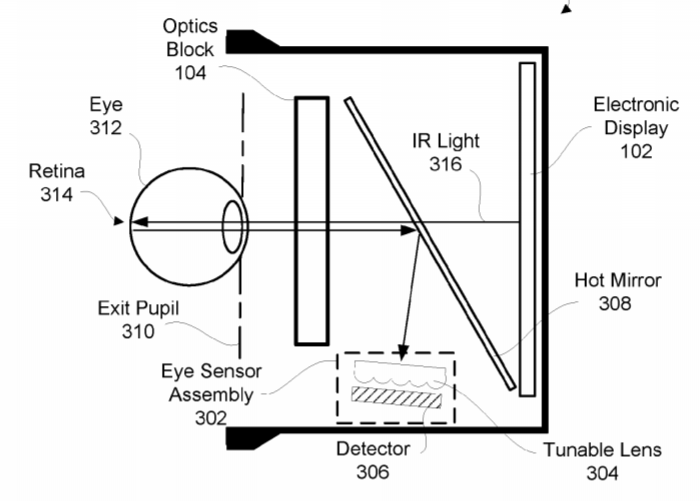 Optics Block 104

Eye 312

Retina 314

IR Light 316

Electronic Display 102

Hot Mirror 308

Exit Pupil 310

Eye Sensor Assembly 302

Detector 306

Tunable Lens 304