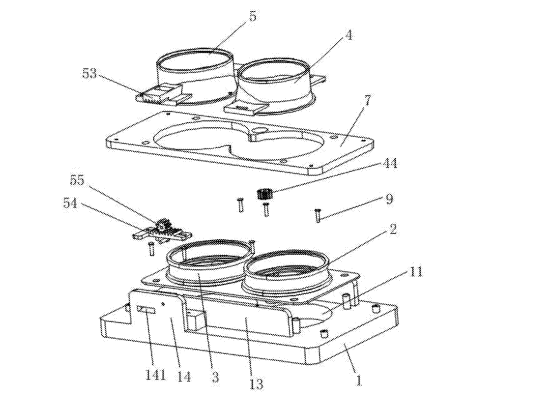 5
4
53
7
44
55
54
9
2
11
141
14
3
13
1